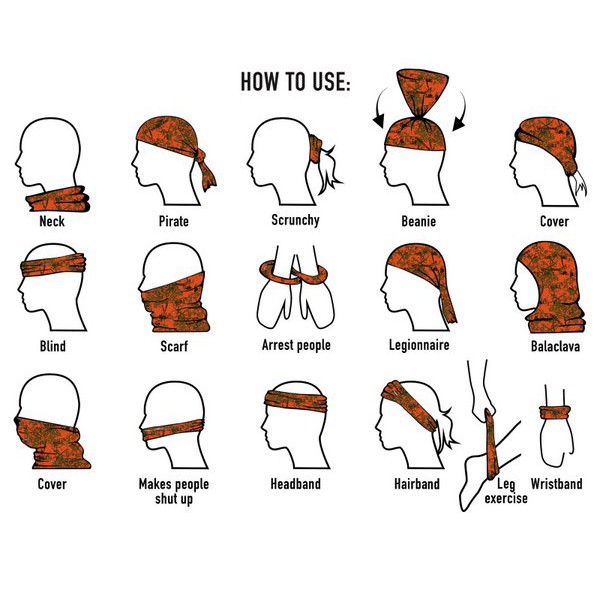 HOW TO USE:

Neck

Pirate

Scrunchy

Beanie

Cover

Blind

Scarf

Arrest people

Legionnaire

Balaclava

Cover

Makes people shut up

Headband

Hairband

Leg exercise

Wristband